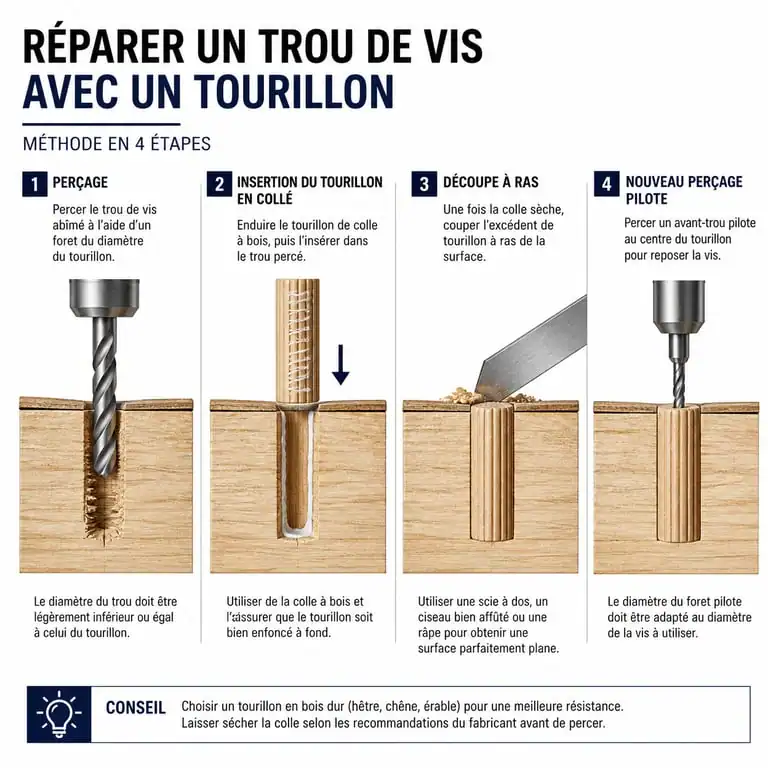 RÉPARER UN TROU DE VIS
AVEC UN TOURILLON

MÉTHODE EN 4 ÉTAPES

1 PERÇAGE

Percer le trou de vis abîmé à l'aide d'un foret du diamètre du tourillon.

Le diamètre du trou doit être légèrement inférieur ou égal à celui du tourillon.

2 INSERTION DU TOURILLON EN COLLÉ

Enduire le tourillon de colle à bois, puis l'insérer dans le trou percé.

Utiliser de la colle à bois et l'assurer que le tourillon soit bien enfoncé à fond.

3 DÉCOUPE À RAS

Une fois la colle sèche, couper l'excédent de tourillon à ras de la surface.

Utiliser une scie à dos, un ciseau bien affûté ou une râpe pour obtenir une surface parfaitement plane.

4 NOUVEAU PERÇAGE PILOTE

Percer un avant-trou pilote au centre du tourillon pour reposer la vis.

Le diamètre du foret pilote doit être adapté au diamètre de la vis à utiliser.

CONSEIL Choisir un tourillon en bois dur (hêtre, chêne, érable) pour une meilleure résistance. Laisser sécher la colle selon les recommandations du fabricant avant de percer.